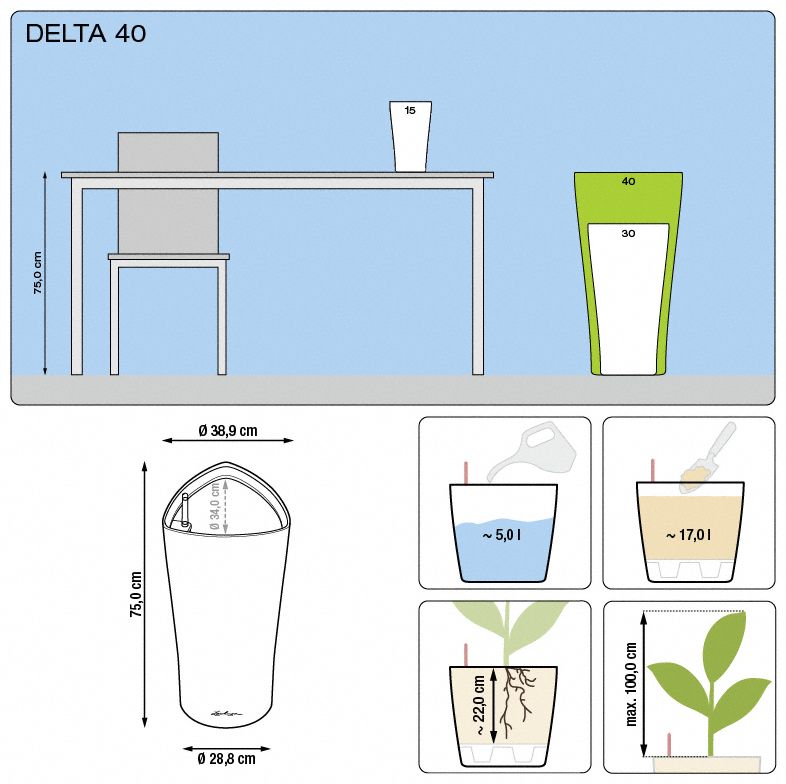 DELTA 40

15

40

30

75,0 cm

Ø 38,9 cm

Ø 34,0 cm

75,0 cm

Ø 28,8 cm

~ 5,0 l

~ 17,0 l

~ 22,0 cm

max. 100,0 cm